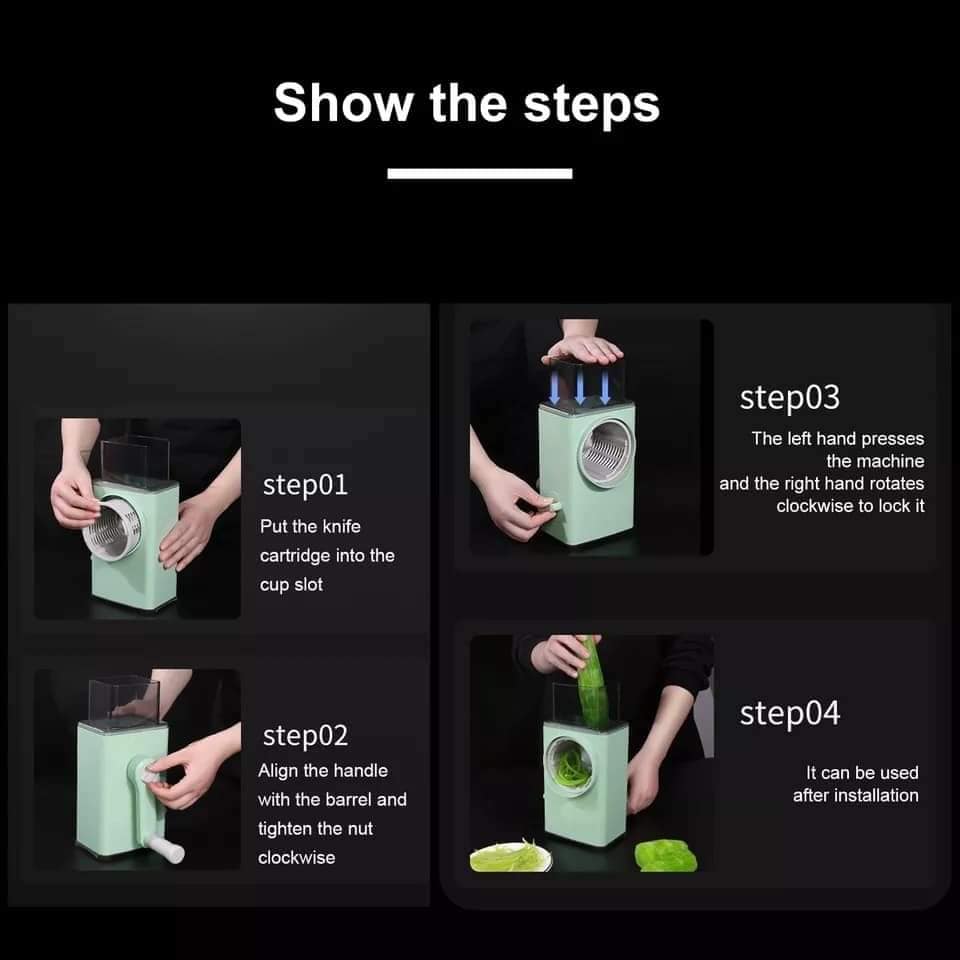 Show the steps

step01
Put the knife cartridge into the cup slot

step02
Align the handle with the barrel and tighten the nut clockwise

step03
The left hand presses the machine and the right hand rotates clockwise to lock it

step04
It can be used after installation