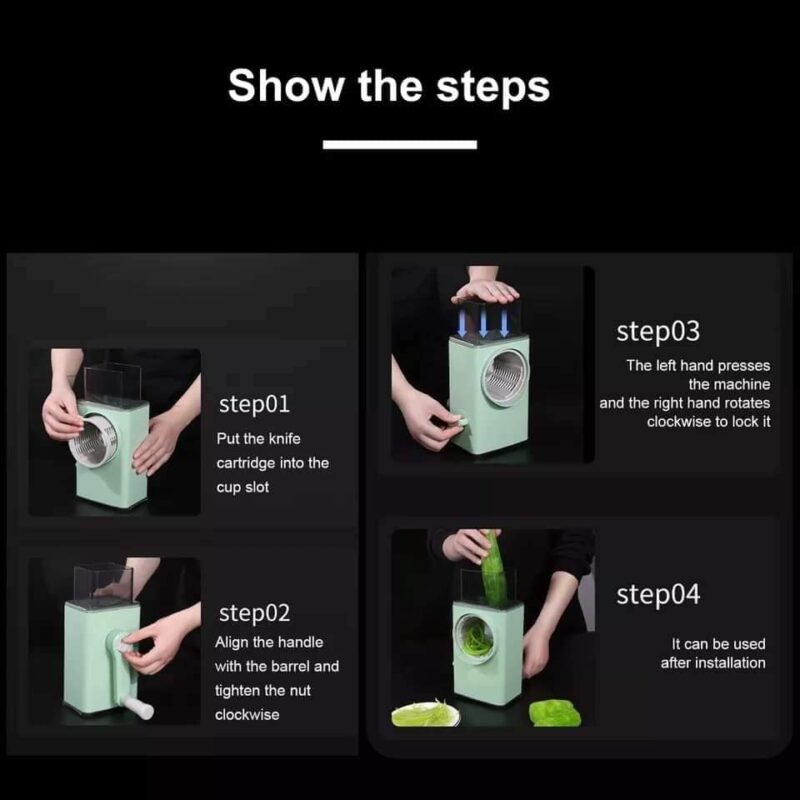 Show the steps

step01
Put the knife cartridge into the cup slot

step02
Align the handle with the barrel and tighten the nut clockwise

step03
The left hand presses the machine and the right hand rotates clockwise to lock it

step04
It can be used after installation