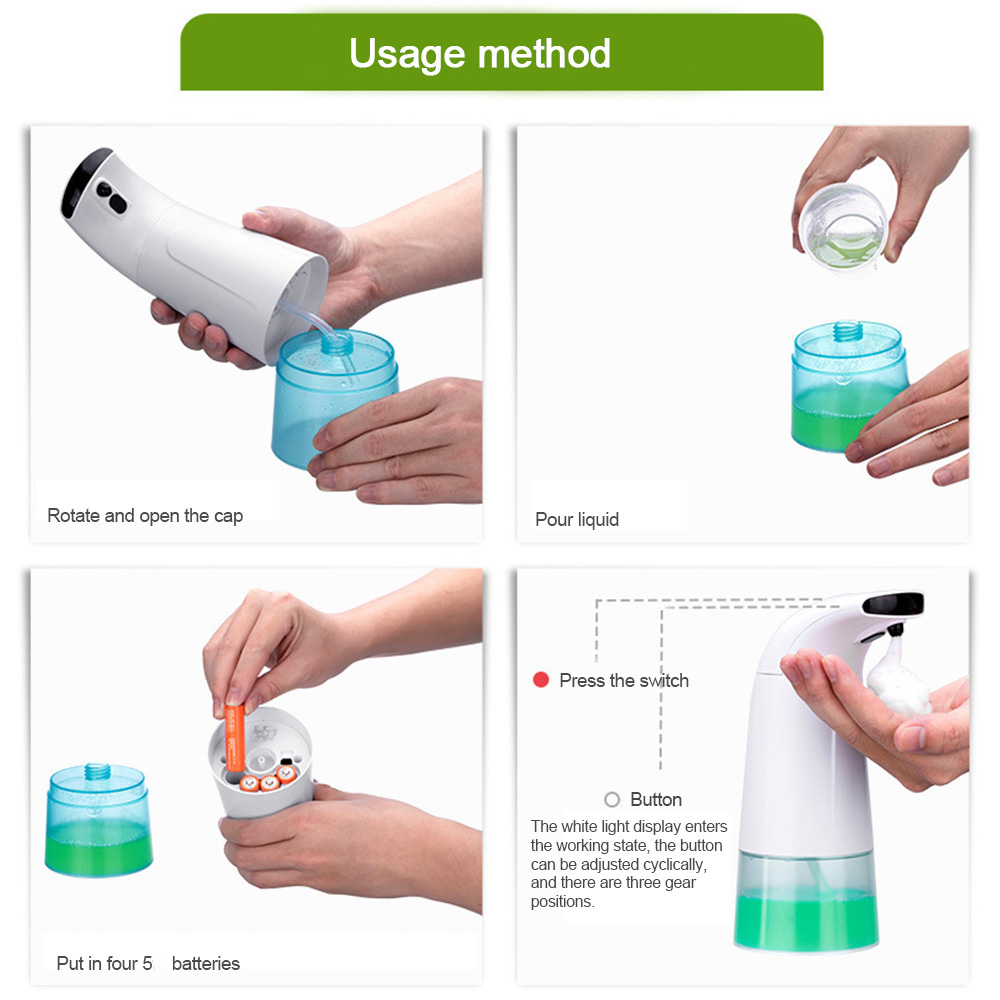 Usage method

Rotate and open the cap

Pour liquid

Put in four 5 batteries

Press the switch

Button

The white light display enters the working state, the button can be adjusted cyclically, and there are three gear positions.