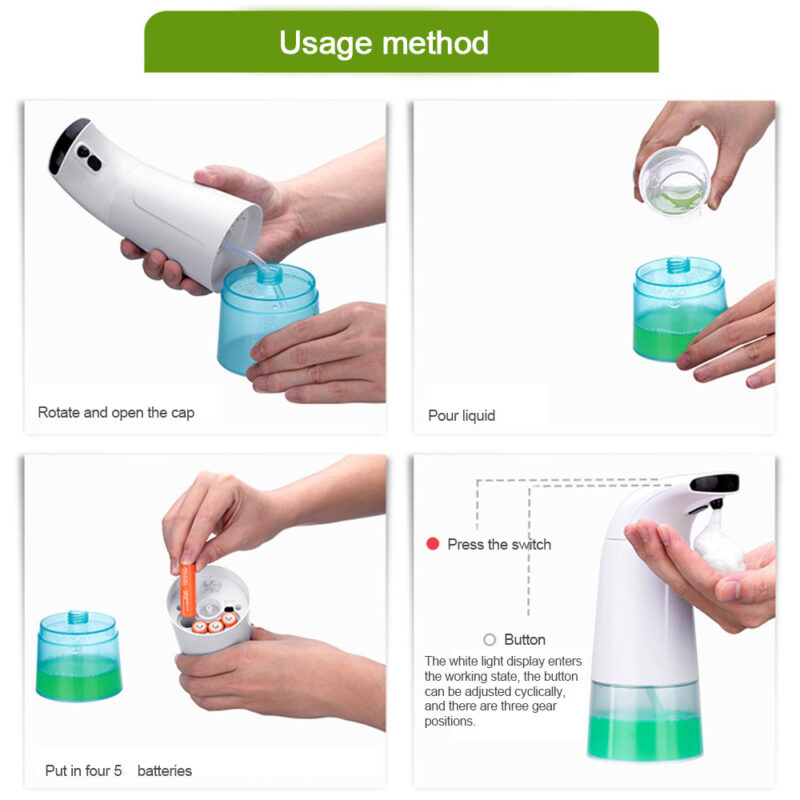 Usage method

Rotate and open the cap

Pour liquid

Put in four 5 batteries

Press the switch

Button

The white light display enters the working state, the button can be adjusted cyclically, and there are three gear positions.